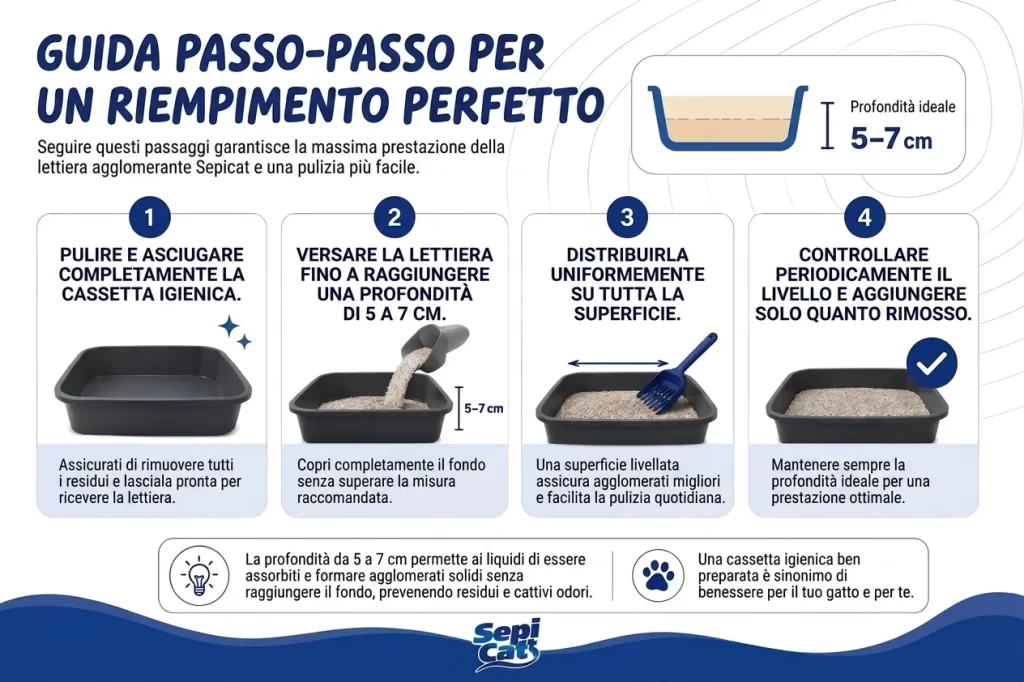 GUIDA PASSO-PASSO PER UN RIEMPIMENTO PERFETTO

Seguire questi passaggi garantisce la massima prestazione della lettiera agglomerante Sepicat e una pulizia più facile.

Profondità ideale
5–7 cm

1
PULIRE E ASCIUGARE COMPLETAMENTE LA CASSETTA IGIENICA.
Assicurati di rimuovere tutti i residui e lasciala pronta per ricevere la lettiera.

2
VERSARE LA LETTIERA FINO A RAGGIUNGERE UNA PROFONDITÀ DI 5 A 7 CM.
5–7 cm
Copri completamente il fondo senza superare la misura raccomandata.

3
DISTRIBUIRLA UNIFORMEMENTE SU TUTTA LA SUPERFICIE.
Una superficie livellata assicura agglomerati migliori e facilita la pulizia quotidiana.

4
CONTROLLARE PERIODICAMENTE IL LIVELLO E AGGIUNGERE SOLO QUANTO RIMOSSO.
Mantenere sempre la profondità ideale per una prestazione ottimale.

La profondità da 5 a 7 cm permette ai liquidi di essere assorbiti e formare agglomerati solidi senza raggiungere il fondo, prevenendo residui e cattivi odori.

Una cassetta igienica ben preparata è sinonimo di benessere per il tuo gatto e per te.

Sepi Cat